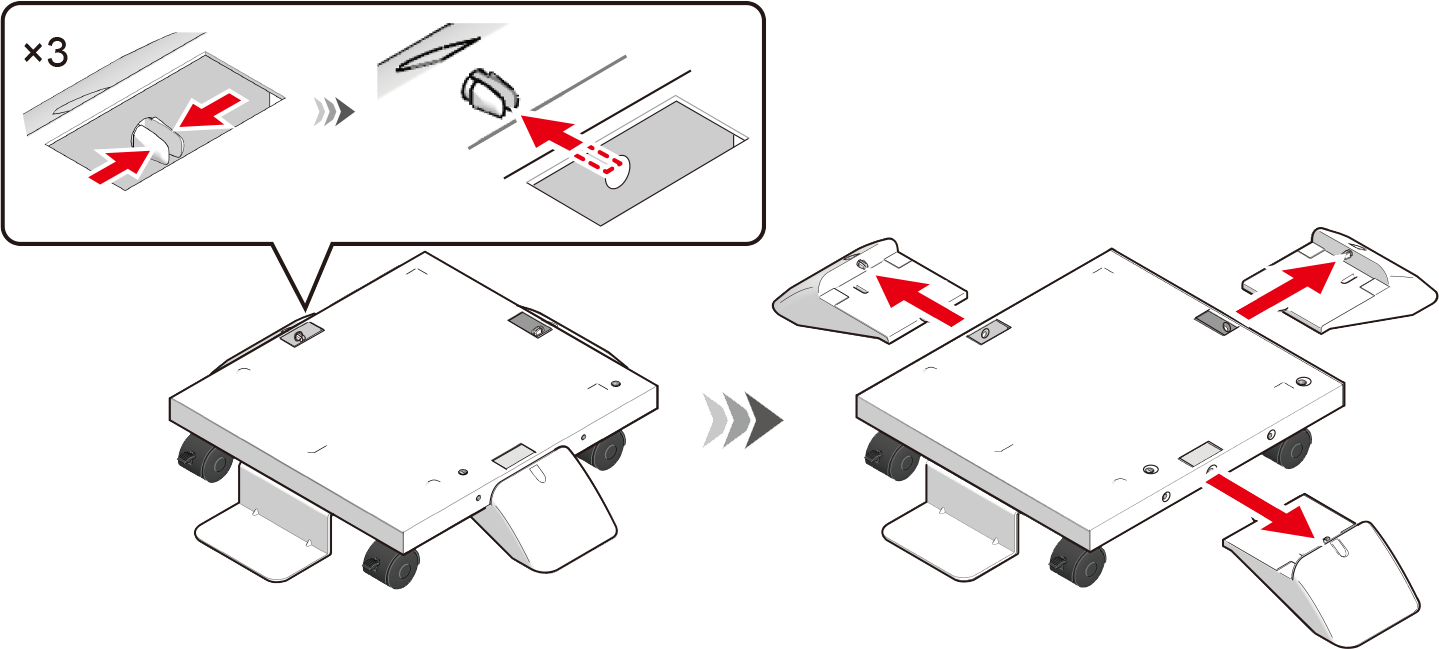 ×3