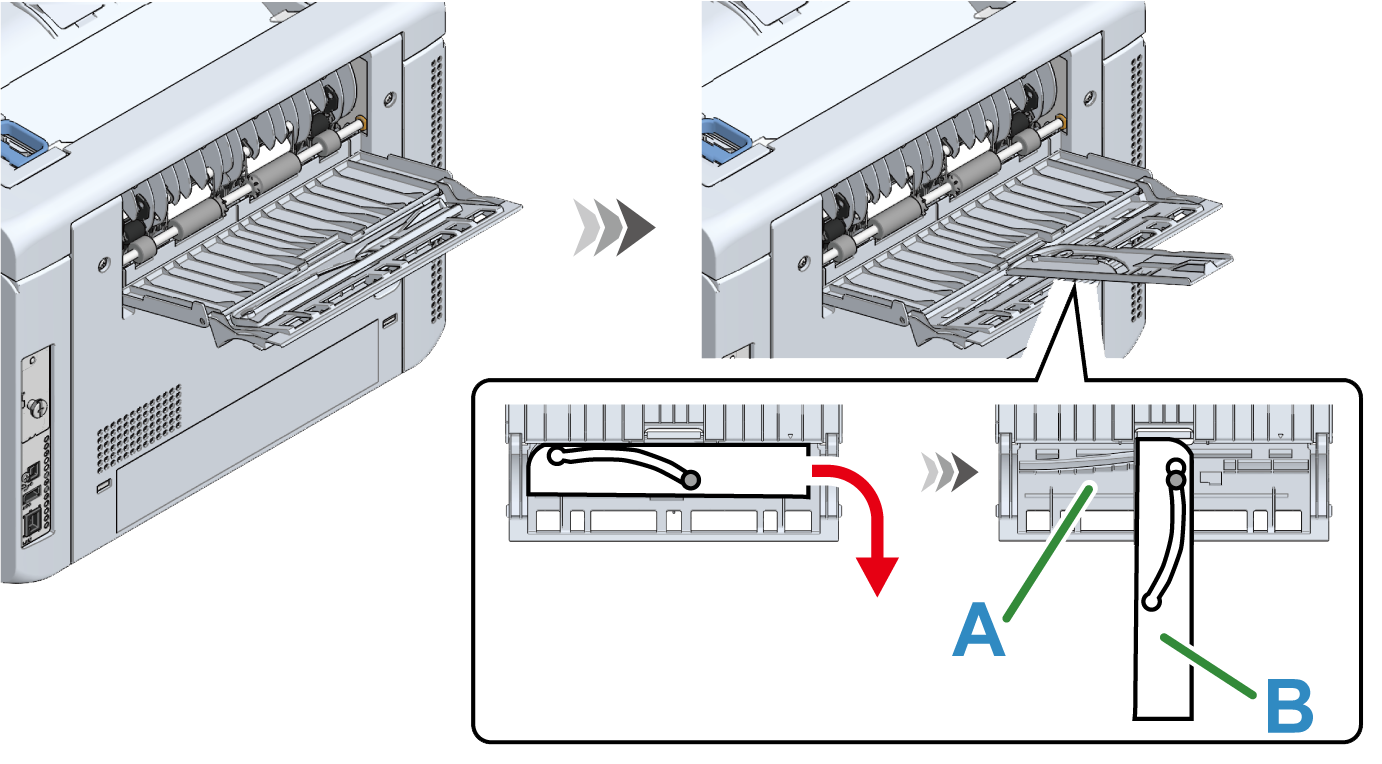 A
B