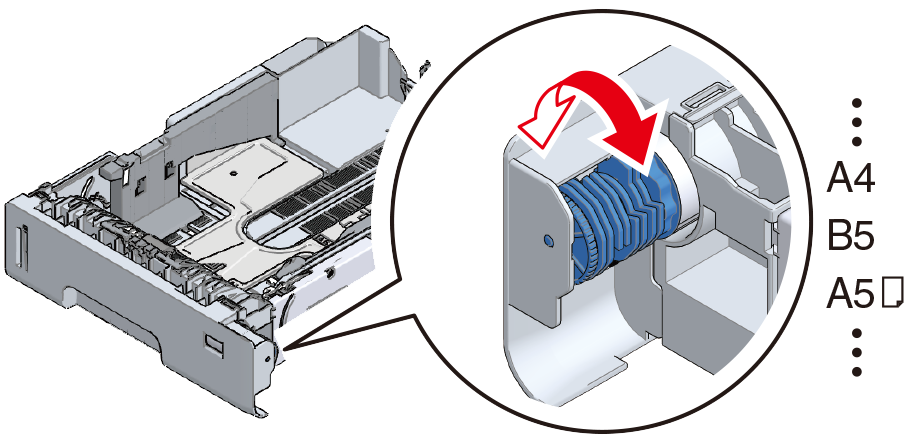 ⋮
A4
B5
A5▯
⋮