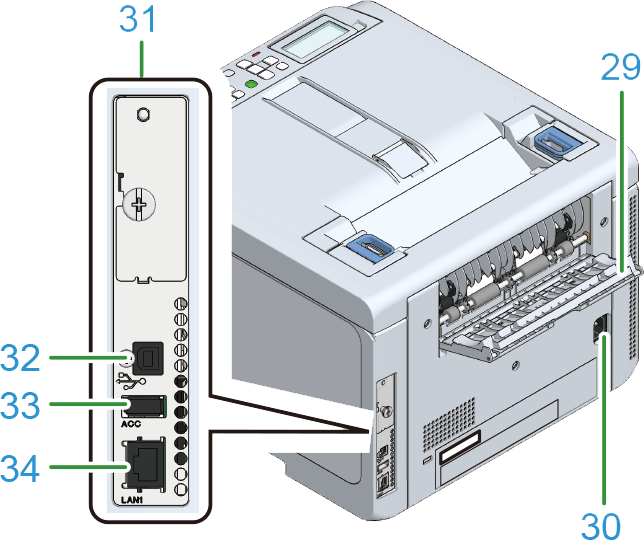 31
29
32
33
ACC
34
LAN1
30