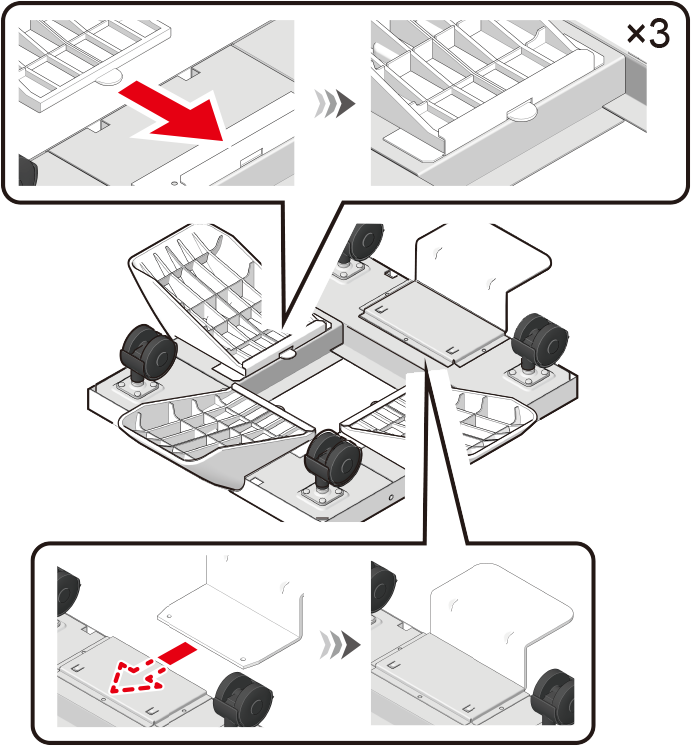 ×3