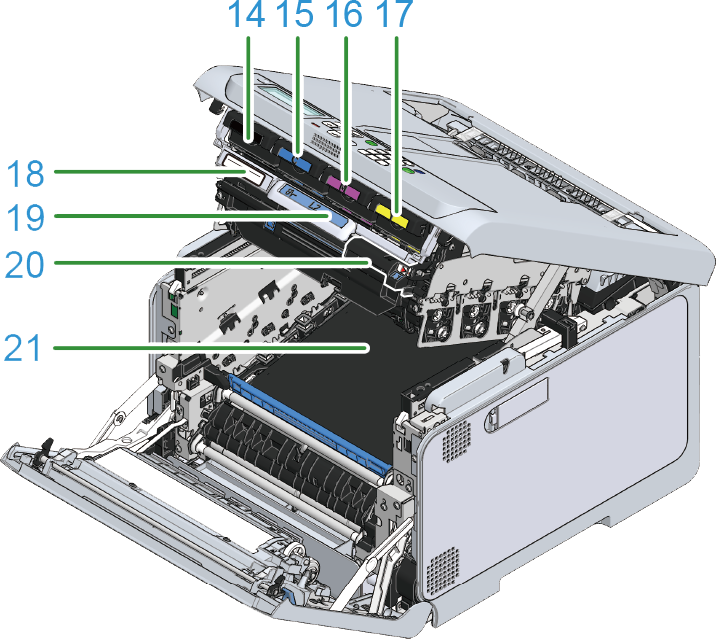 14 15 16 17
18
19
20
21