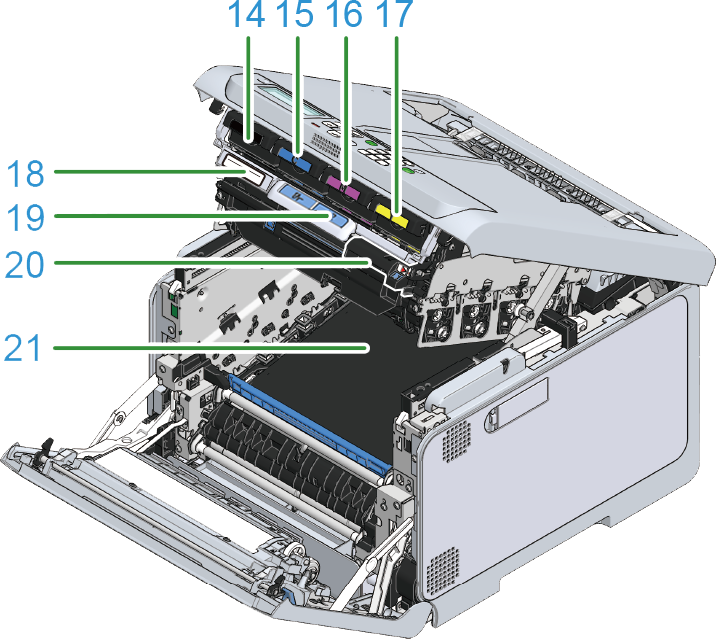 14 15 16 17

18

19

20

21