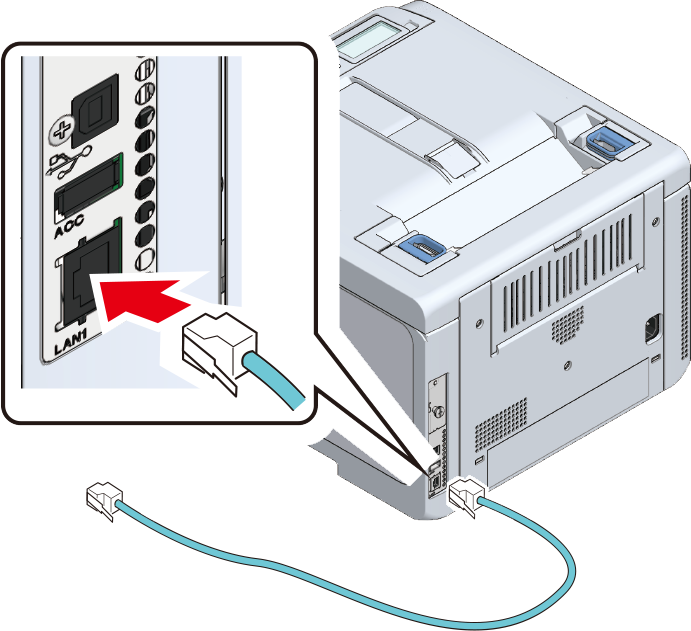 ACC
LAN1