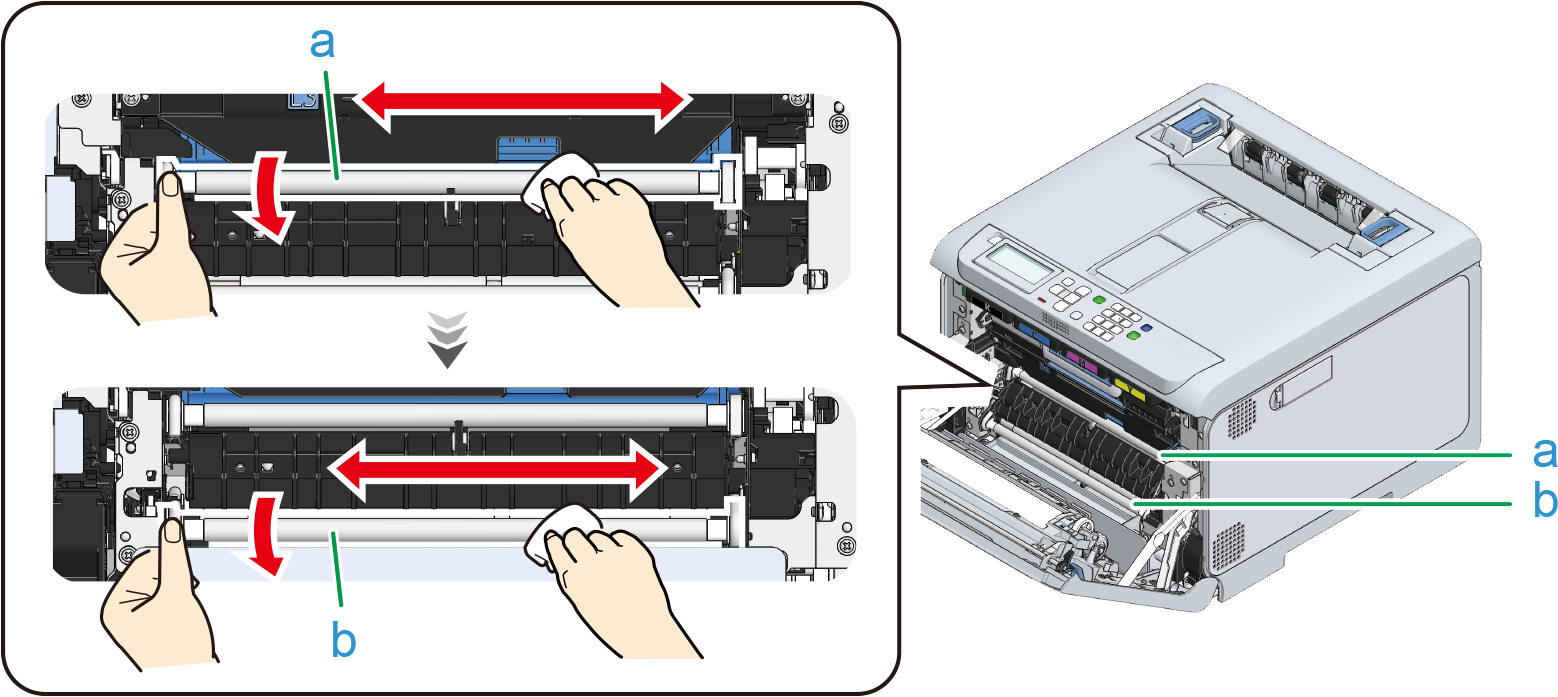 a

b

a

b