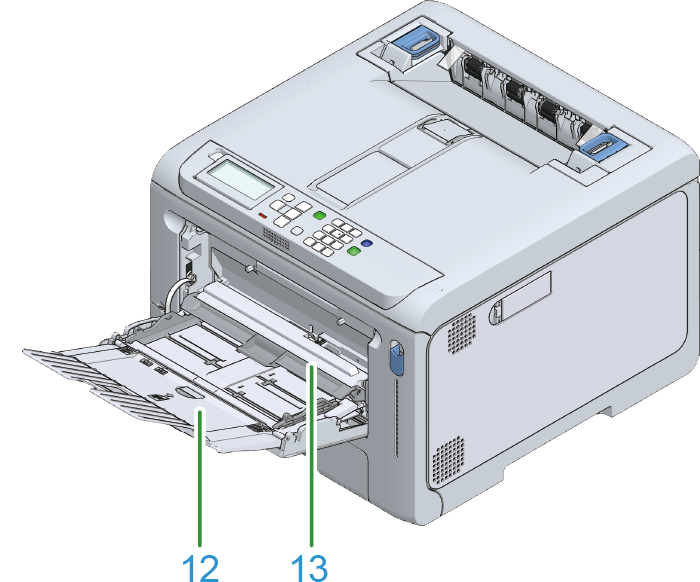 12
13