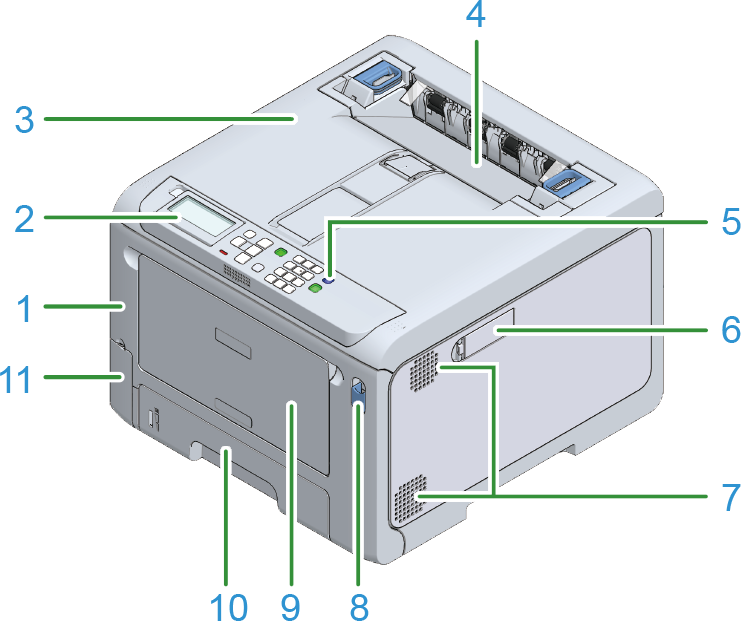 4
3
2
5
1
6
11
7
10
9
8