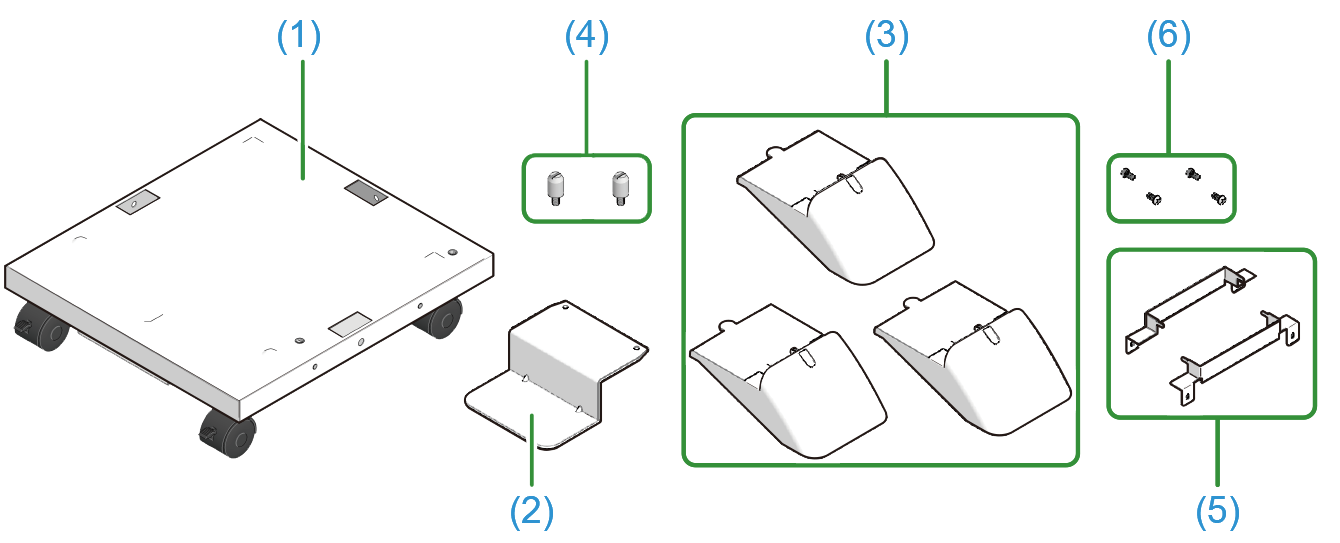 (1)
(4)
(3)
(6)
(2)
(5)