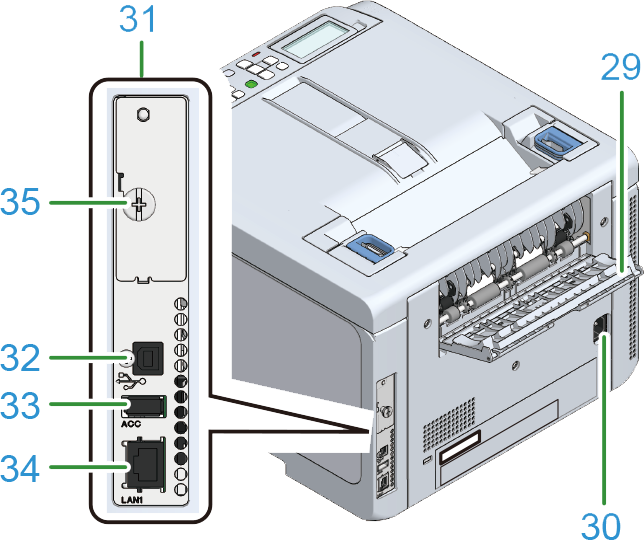 31

29

35

32

33

ACC

34

LAN1

30