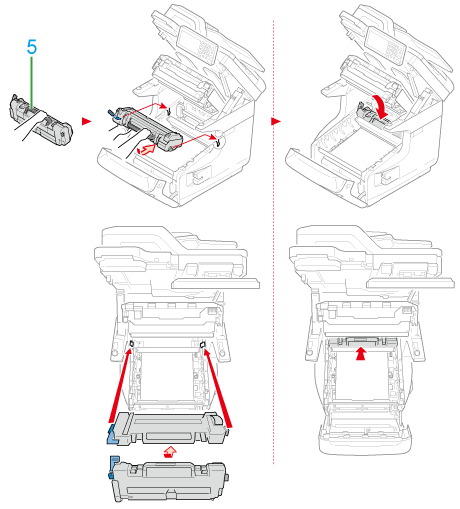 5