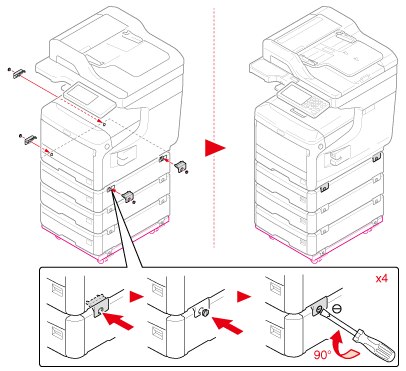 x4

90°