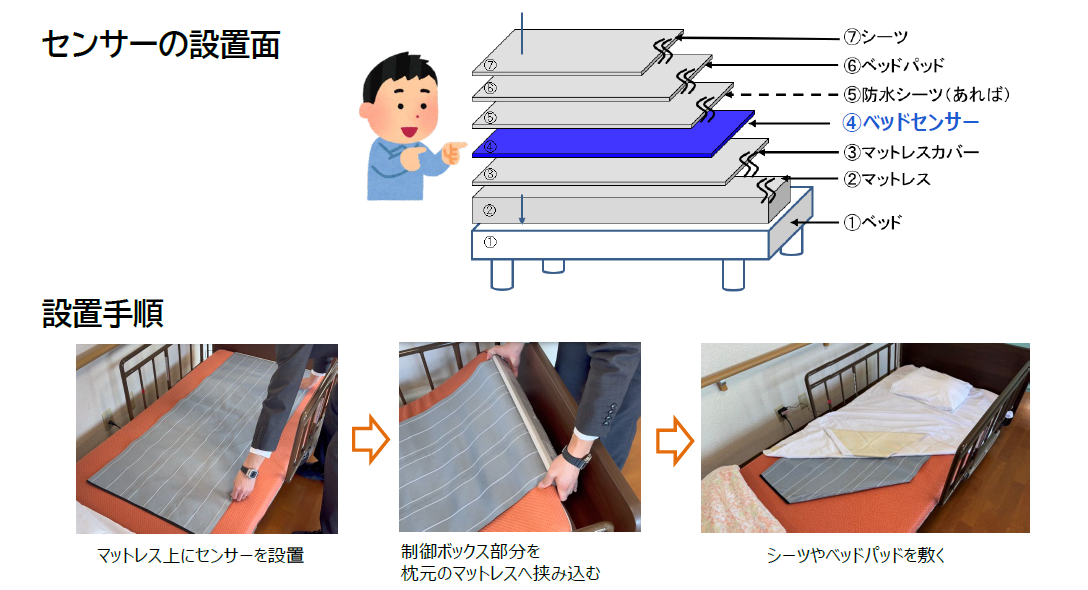 センサーの設置面

⑦
⑥
⑤
④
③
②
①

⑦シーツ
⑥ベッドパッド
⑤防水シーツ（あれば）
④ベッドセンサー
③マットレスカバー
②マットレス
①ベッド

設置手順

マットレス上にセンサーを設置

制御ボックス部分を
枕元のマットレスへ挟み込む

シーツやベッドパッドを敷く