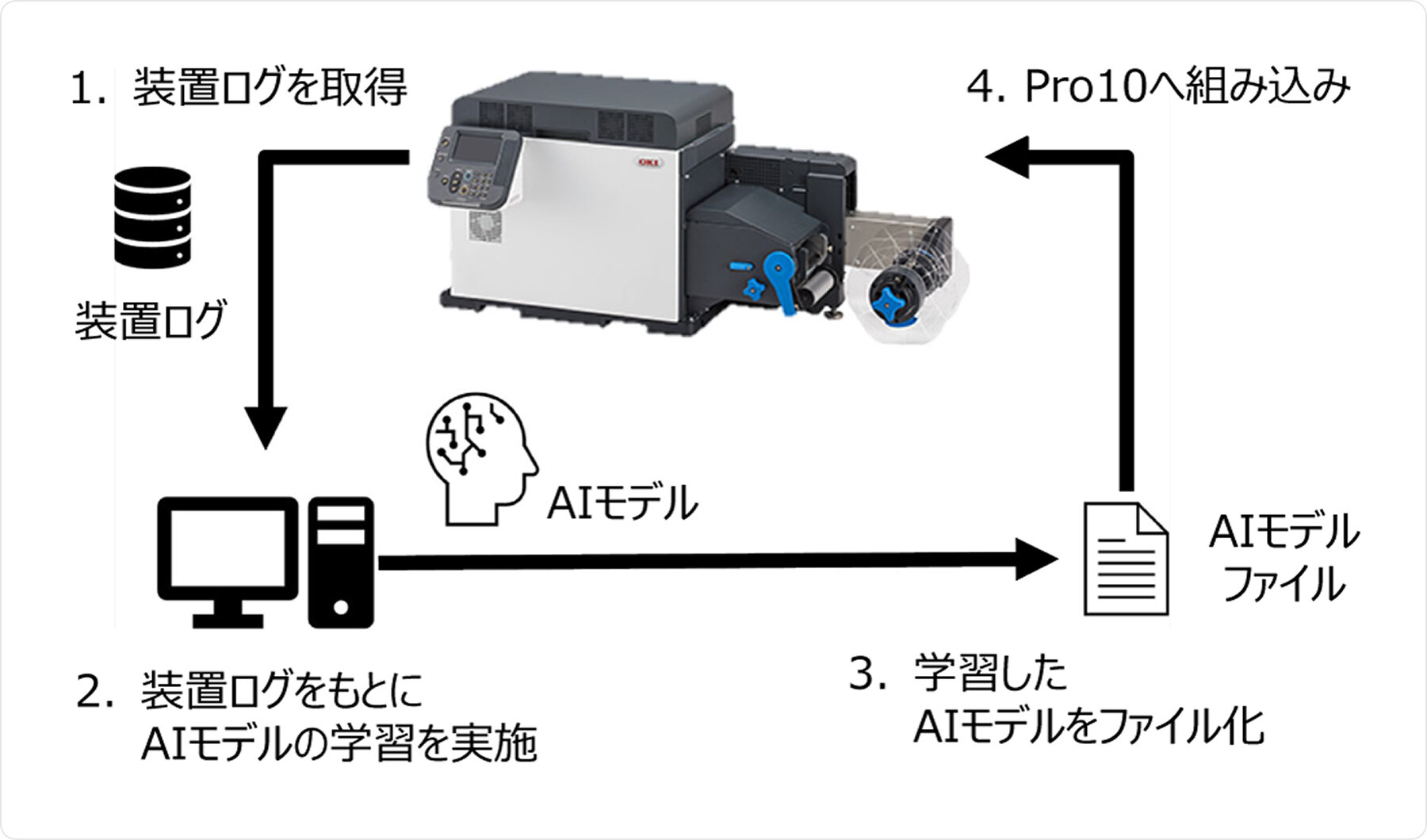 1. 装置ログを取得

4. Pro10へ組み込み

OKI

装置ログ

AIモデル

AIモデル
ファイル

2. 装置ログをもとに
AIモデルの学習を実施

3. 学習した
AIモデルをファイル化