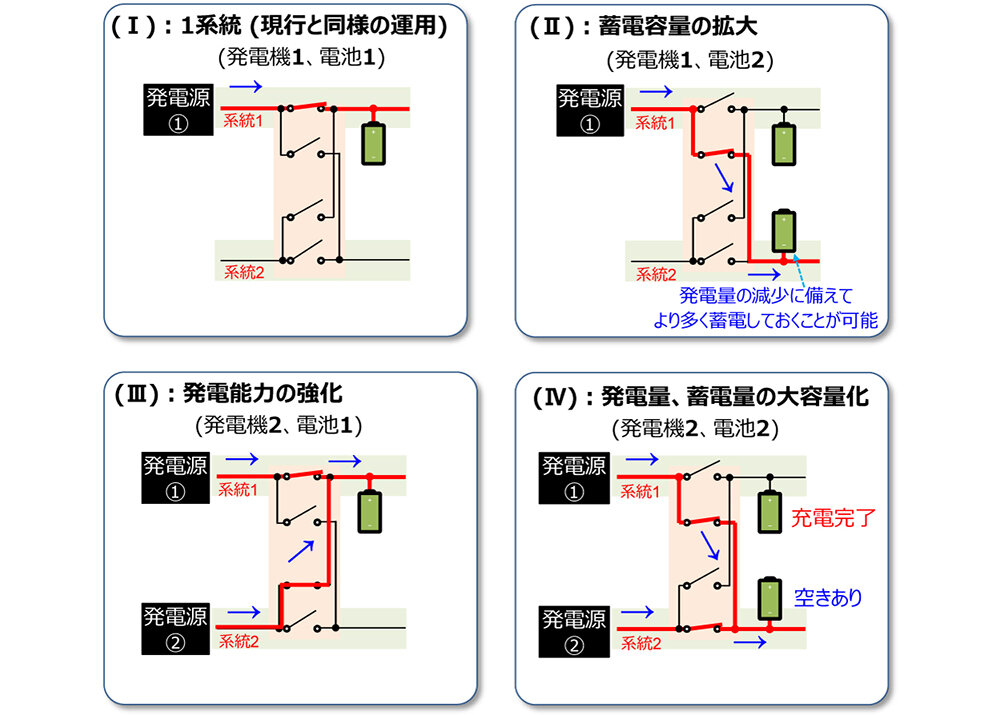 (Ⅰ)：1系統 (現行と同様の運用)
(発電機1、電池1)

発電源
①
系統1
系統2

(Ⅱ)：蓄電容量の拡大
(発電機1、電池2)

発電源
①
系統1
系統2
発電量の減少に備えて
より多く蓄電しておくことが可能

(Ⅲ)：発電能力の強化
(発電機2、電池1)

発電源
①
系統1
発電源
②
系統2

(Ⅳ)：発電量、蓄電量の大容量化
(発電機2、電池2)

発電源
①
系統1
充電完了
空きあり
発電源
②
系統2