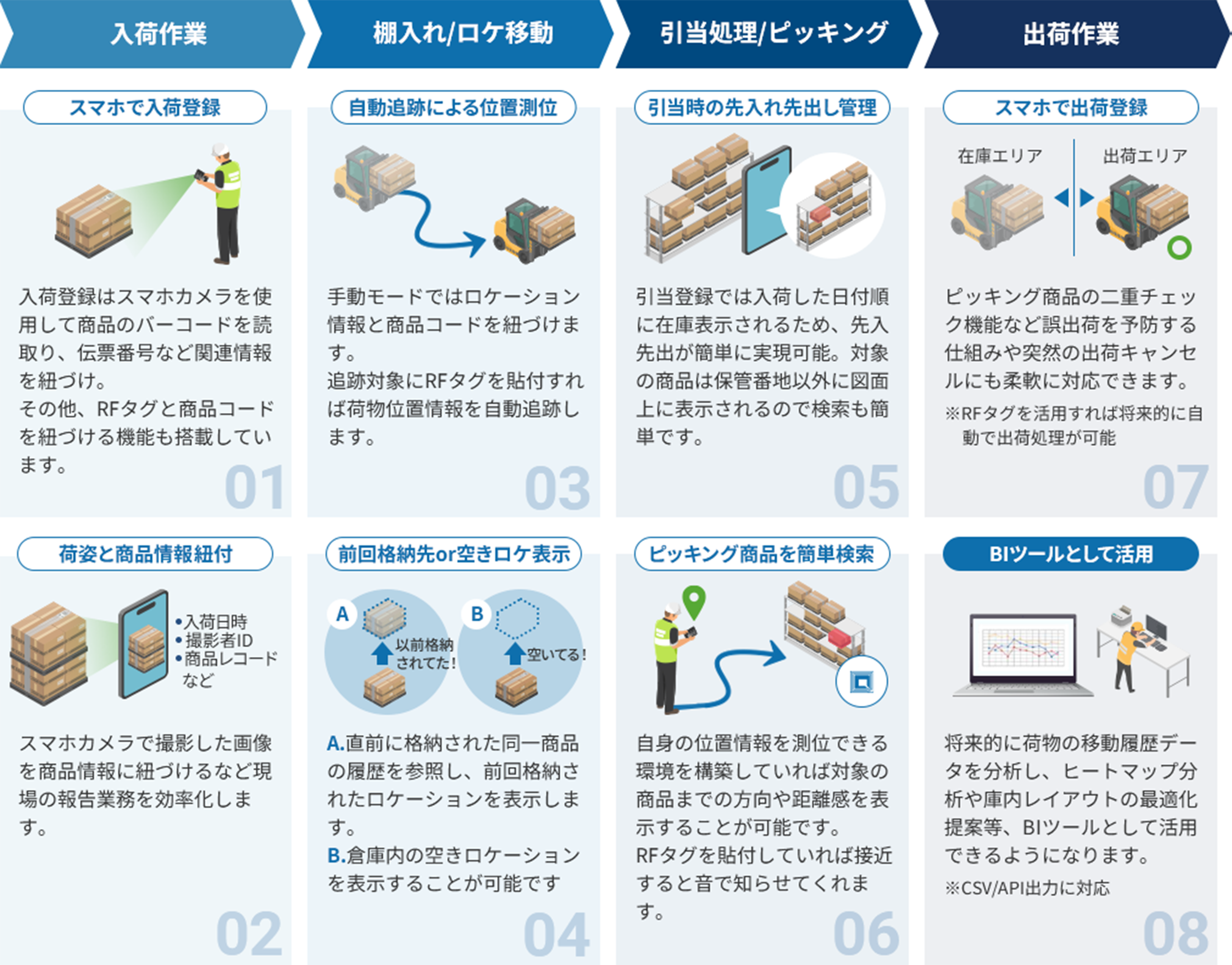 入荷作業

スマホで入荷登録

入荷登録はスマホカメラを使用して商品のバーコードを読取り、伝票番号など関連情報を紐づけ。
その他、RFタグと商品コードを紐づける機能も搭載しています。

01

荷姿と商品情報紐付

•入荷日時
•撮影者ID
•商品レコード
など

スマホカメラで撮影した画像を商品情報に紐づけるなど現場の報告業務を効率化します。

02

棚入れ/ロケ移動

自動追跡による位置測位

手動モードではロケーション情報と商品コードを紐づけます。
追跡対象にRFタグを貼付すれば荷物位置情報を自動追跡します。

03

前回格納先or空きロケ表示

A
以前格納されてた！
B
空いてる！

A.直前に格納された同一商品の履歴を参照し、前回格納されたロケーションを表示します。
B.倉庫内の空きロケーションを表示することが可能です

04

引当処理/ピッキング

引当時の先入れ先出し管理

引当登録では入荷した日付順に在庫表示されるため、先入先出が簡単に実現可能。対象の商品は保管番地以外に図面上に表示されるので検索も簡単です。

05

ピッキング商品を簡単検索

自身の位置情報を測位できる環境を構築していれば対象の商品までの方向や距離感を表示することが可能です。
RFタグを貼付していれば接近すると音で知らせてくれます。

06

出荷作業

スマホで出荷登録

在庫エリア
出荷エリア

ピッキング商品の二重チェック機能など誤出荷を予防する仕組みや突然の出荷キャンセルにも柔軟に対応できます。
※RFタグを活用すれば将来的に自動で出荷処理が可能

07

BIツールとして活用

将来的に荷物の移動履歴データを分析し、ヒートマップ分析や庫内レイアウトの最適化提案等、BIツールとして活用できるようになります。
※CSV/API出力に対応

08